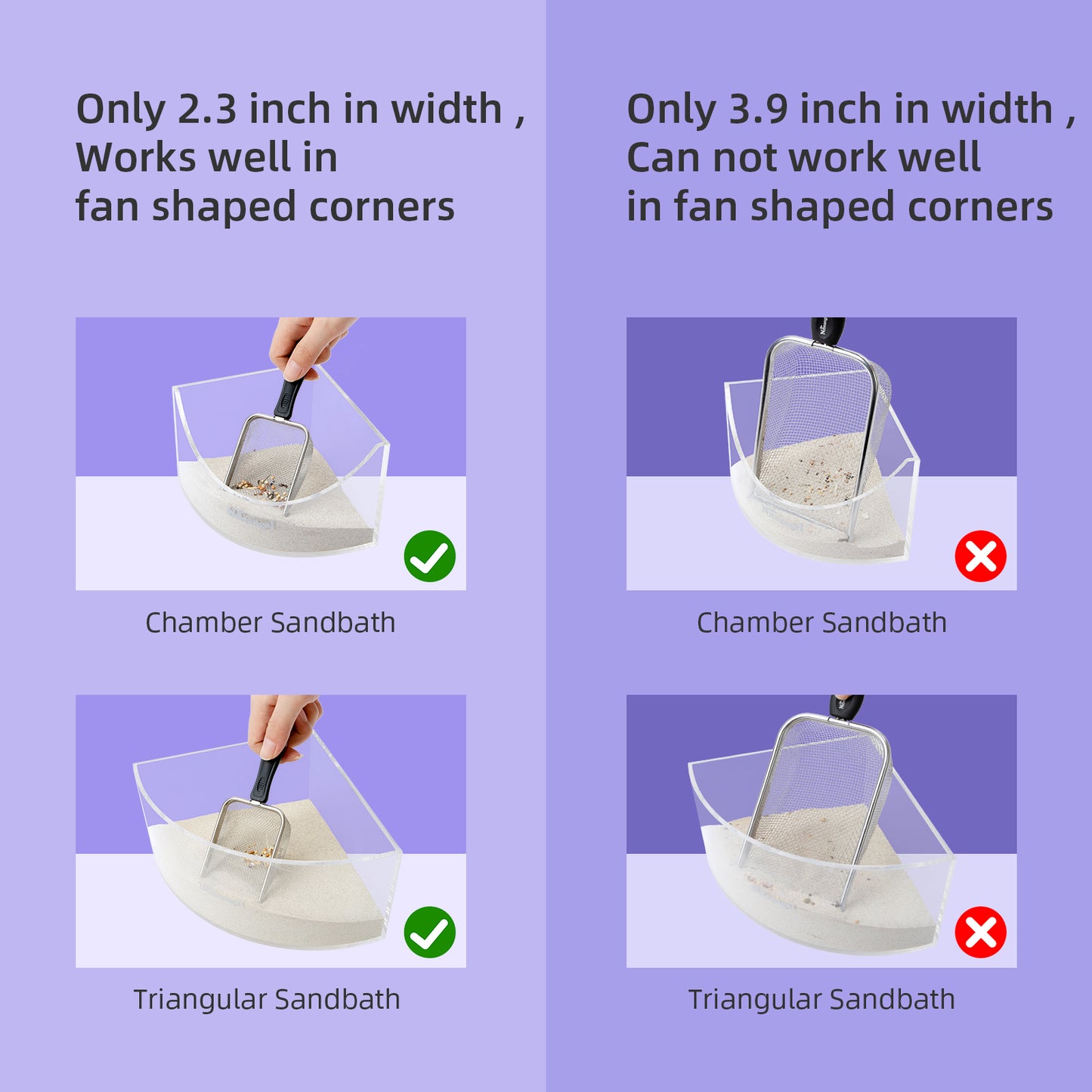 Only 2.3 inch in width ,
Works well in
fan shaped corners

Chamber Sandbath

Triangular Sandbath

Only 3.9 inch in width ,
Can not work well
in fan shaped corners

Chamber Sandbath

Triangular Sandbath