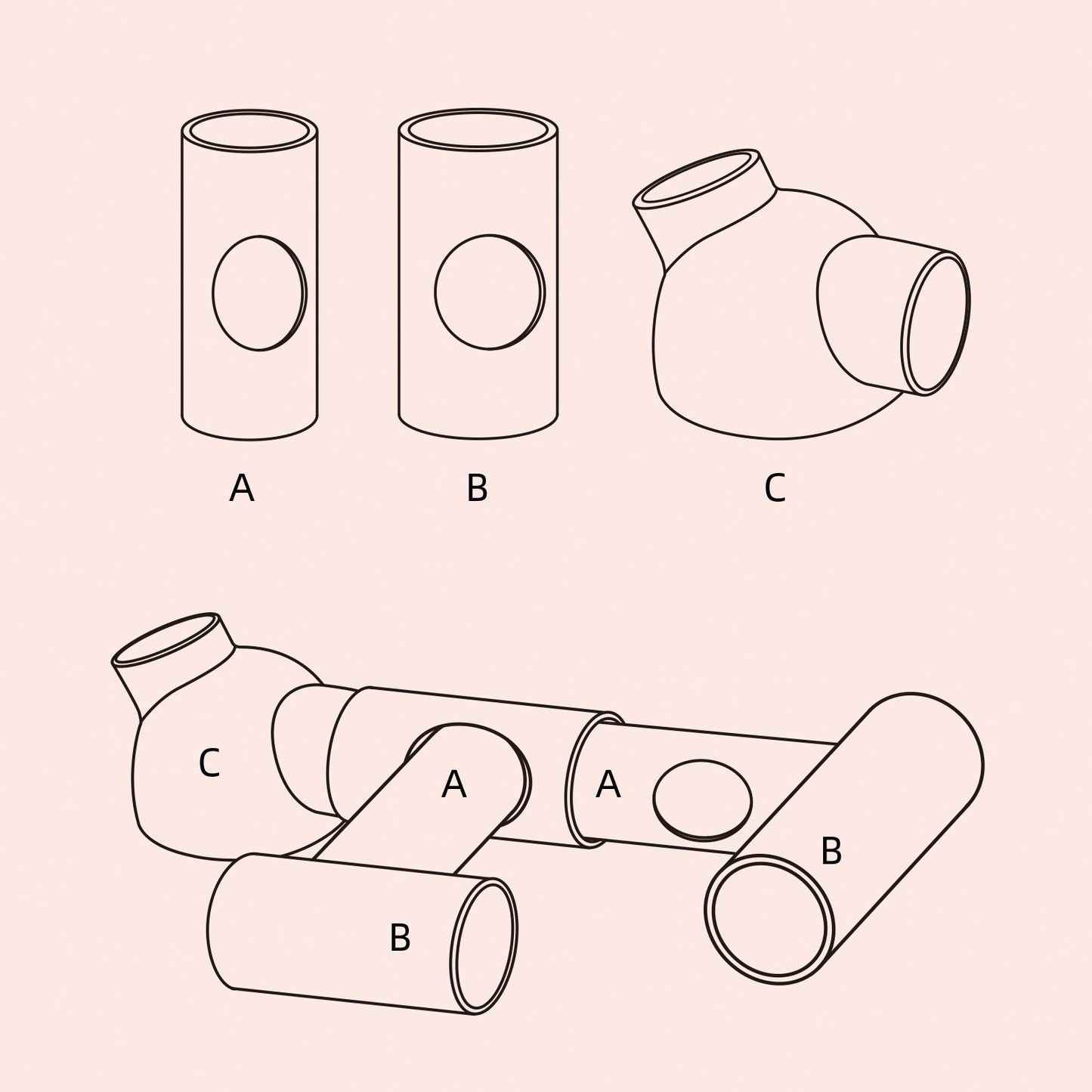 A B C

C A A B B