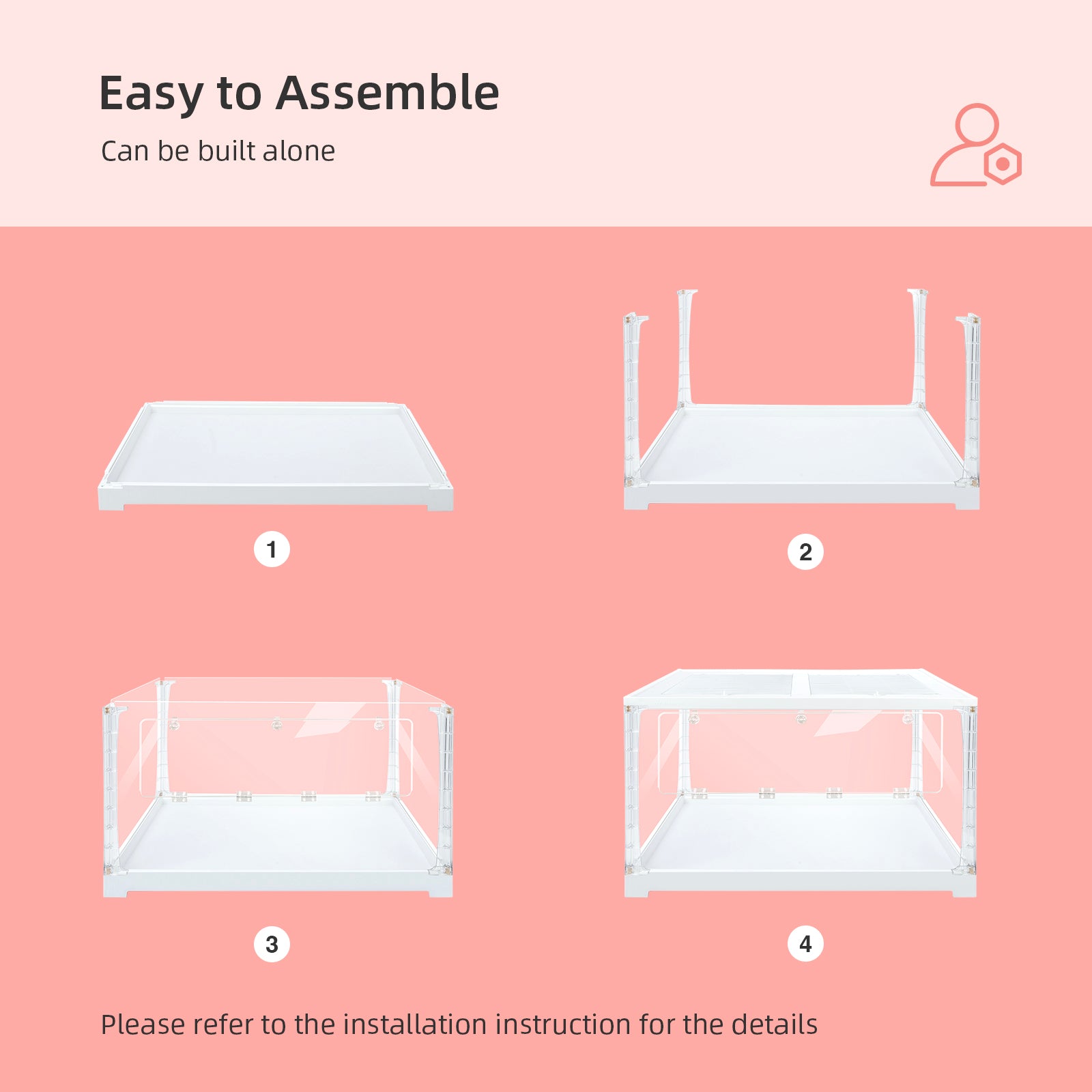 Easy to Assemble

Can be built alone

1

2

3

4

Please refer to the installation instruction for the details